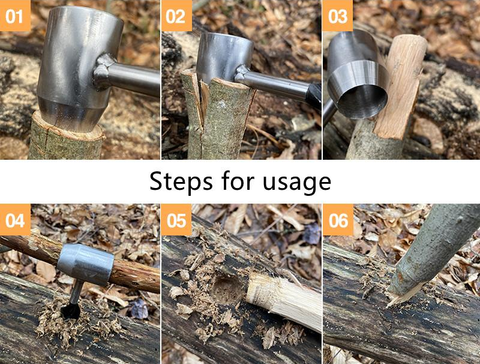 01

02

03

Steps for usage

04

05

06