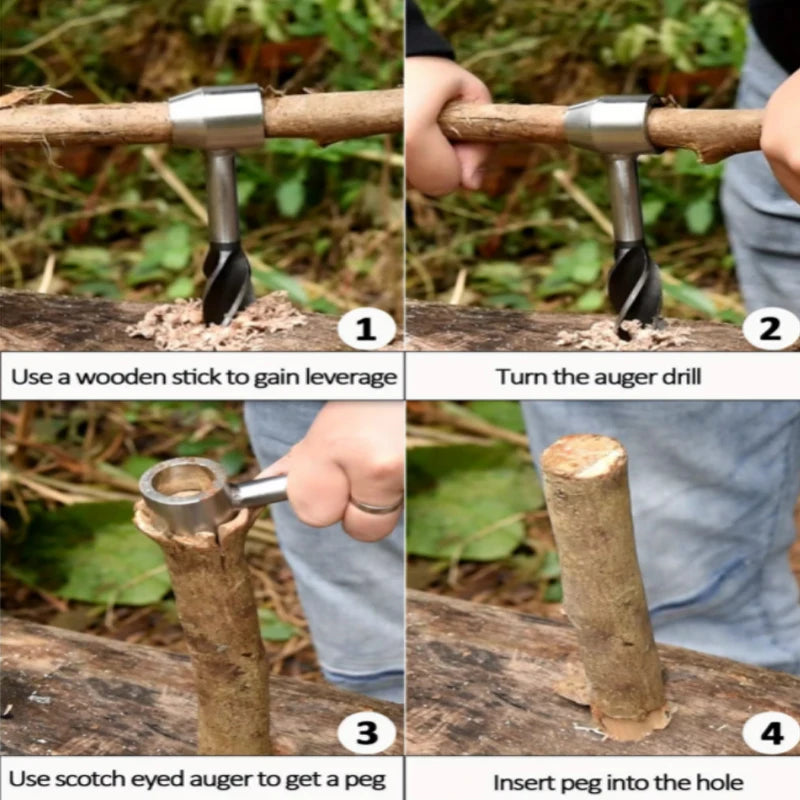 1
Use a wooden stick to gain leverage

2
Turn the auger drill

3
Use scotch eyed auger to get a peg

4
Insert peg into the hole