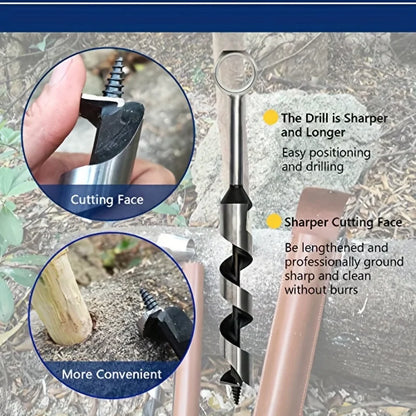 Cutting Face

More Convenient

The Drill is Sharper and Longer

Easy positioning and drilling

Sharper Cutting Face

Be lengthened and professionally ground sharp and clean without burrs