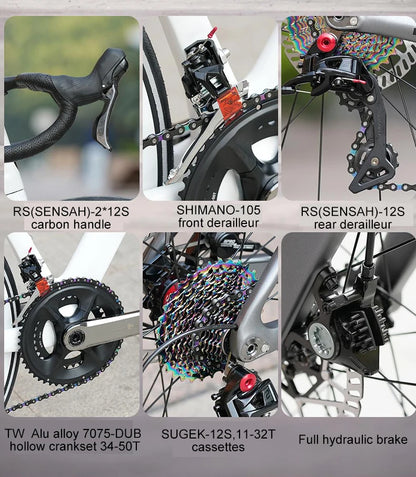 RS(SENSAH)-2*12S
carbon handle

SHIMANO-105
front derailleur

RS(SENSAH)-12S
rear derailleur

TW Alu alloy 7075-DUB
hollow crankset 34-50T

SUGEK-12S,11-32T
cassettes

Full hydraulic brake