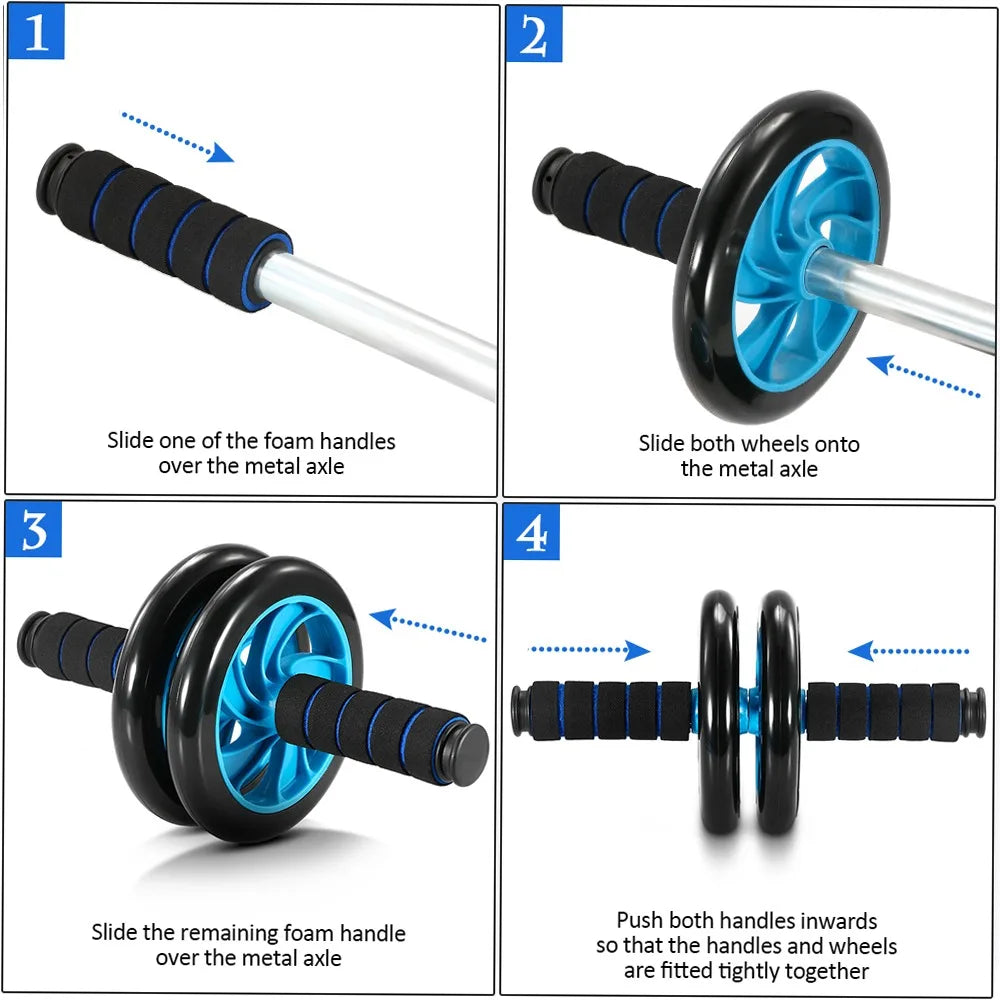 1

Slide one of the foam handles over the metal axle

2

Slide both wheels onto the metal axle

3

Slide the remaining foam handle over the metal axle

4

Push both handles inwards so that the handles and wheels are fitted tightly together