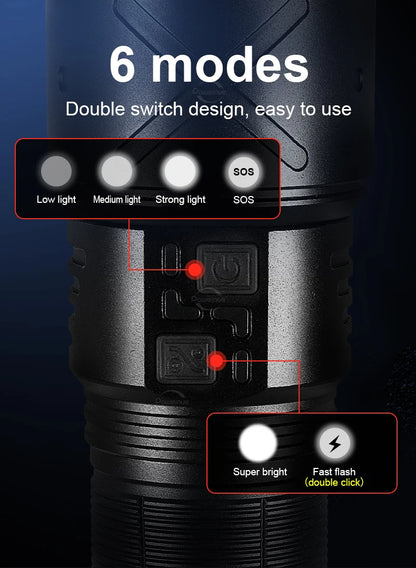 6 modes

Double switch design, easy to use

Low light

Medium light

Strong light

SOS

SOS

Super bright

Fast flash
(double click)