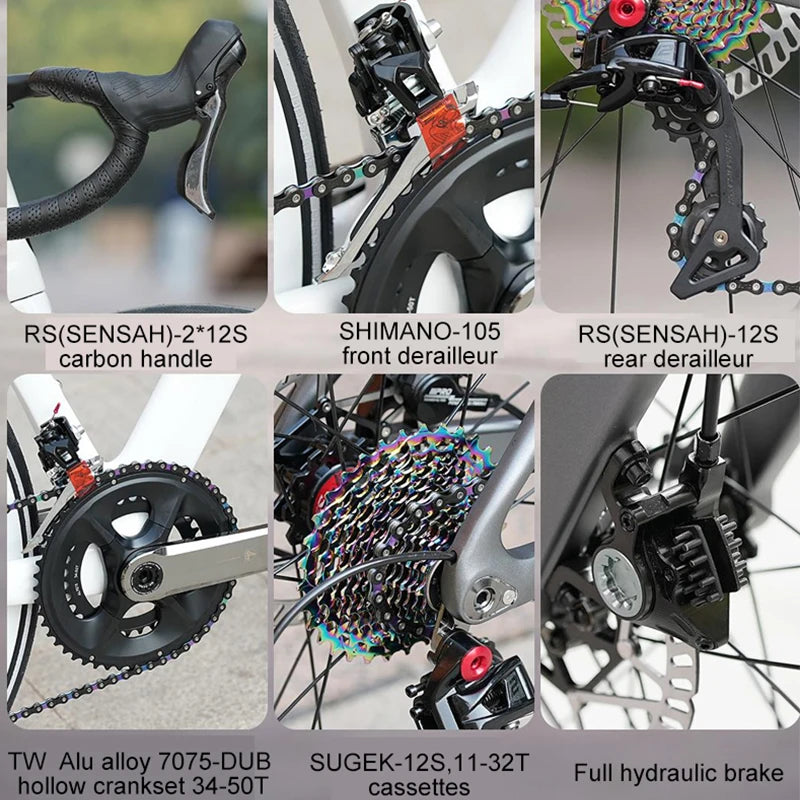 RS(SENSAH)-2*12S
carbon handle

SHIMANO-105
front derailleur

RS(SENSAH)-12S
rear derailleur

TW Alu alloy 7075-DUB
hollow crankset 34-50T

SUGEK-12S,11-32T
cassettes

Full hydraulic brake