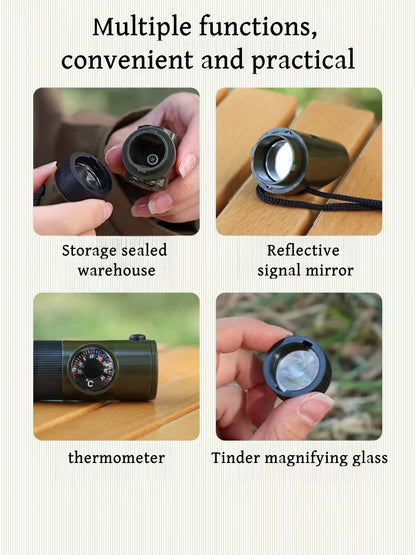 Multiple functions, convenient and practical

Storage sealed warehouse

Reflective signal mirror

°C

thermometer

Tinder magnifying glass