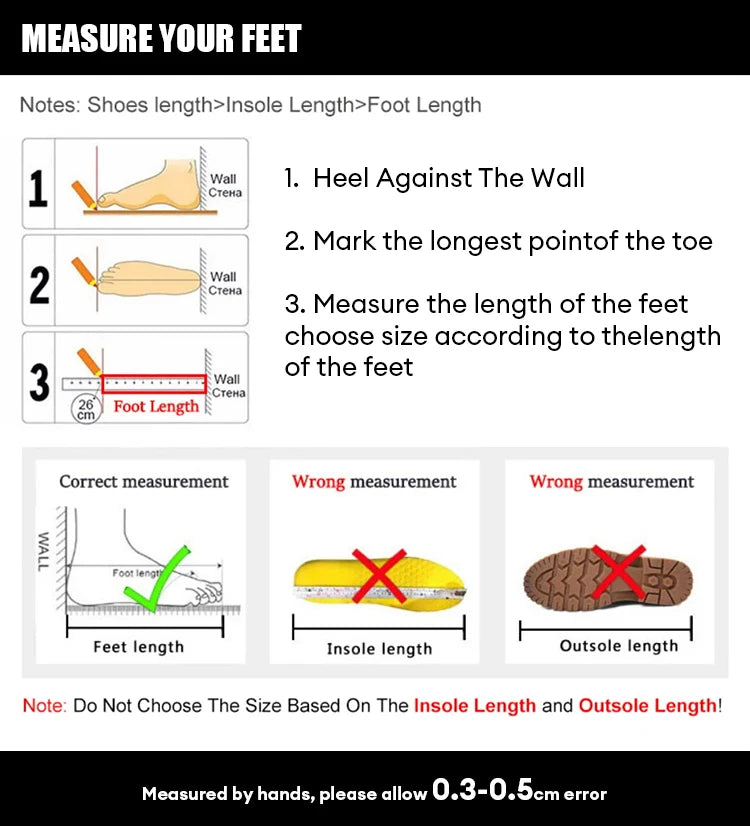 MEASURE YOUR FEET

Notes: Shoes length>Insole Length>Foot Length

1 Wall Стена

2 Wall Стена

3 Wall Стена 26 cm Foot Length

1. Heel Against The Wall

2. Mark the longest pointof the toe

3. Measure the length of the feet choose size according to thelength of the feet

Correct measurement

WALL

Foot length

Feet length

Wrong measurement

Insole length

Wrong measurement

Outsole length

Note: Do Not Choose The Size Based On The Insole Length and Outsole Length!

Measured by hands, please allow 0.3-0.5cm error