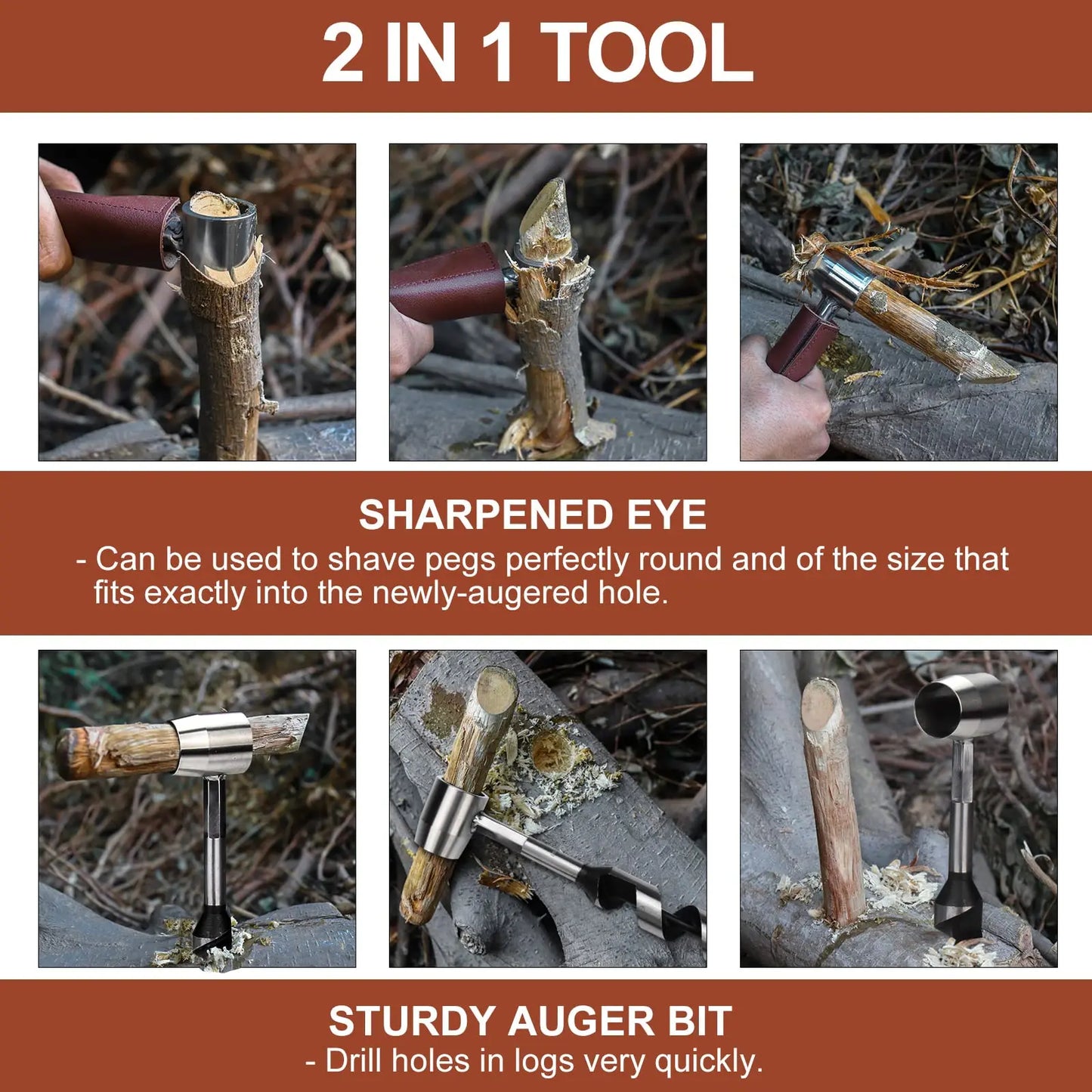 2 IN 1 TOOL

SHARPENED EYE
- Can be used to shave pegs perfectly round and of the size that fits exactly into the newly-augered hole.

STURDY AUGER BIT
- Drill holes in logs very quickly.