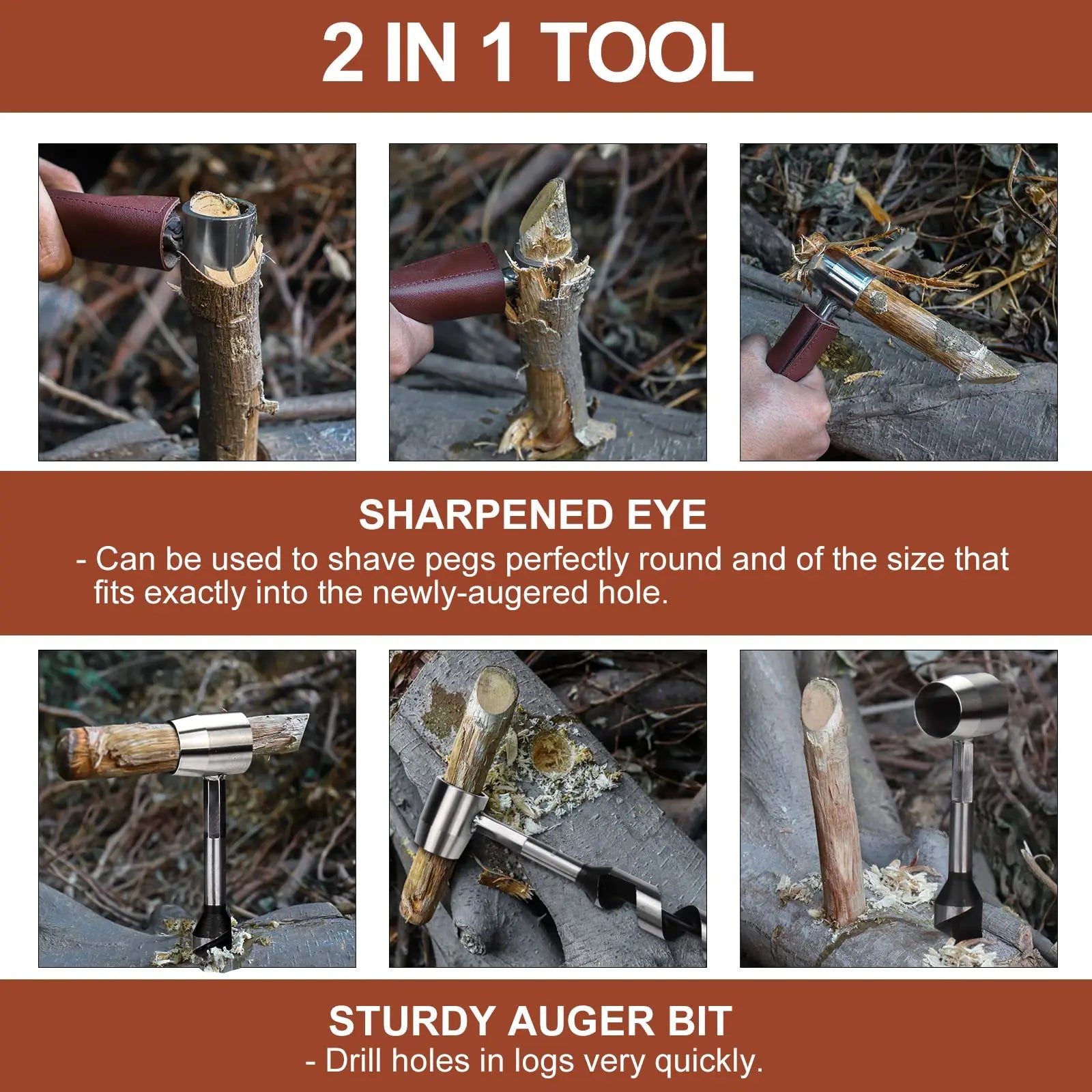 2 IN 1 TOOL

SHARPENED EYE

- Can be used to shave pegs perfectly round and of the size that fits exactly into the newly-augered hole.

STURDY AUGER BIT

- Drill holes in logs very quickly.