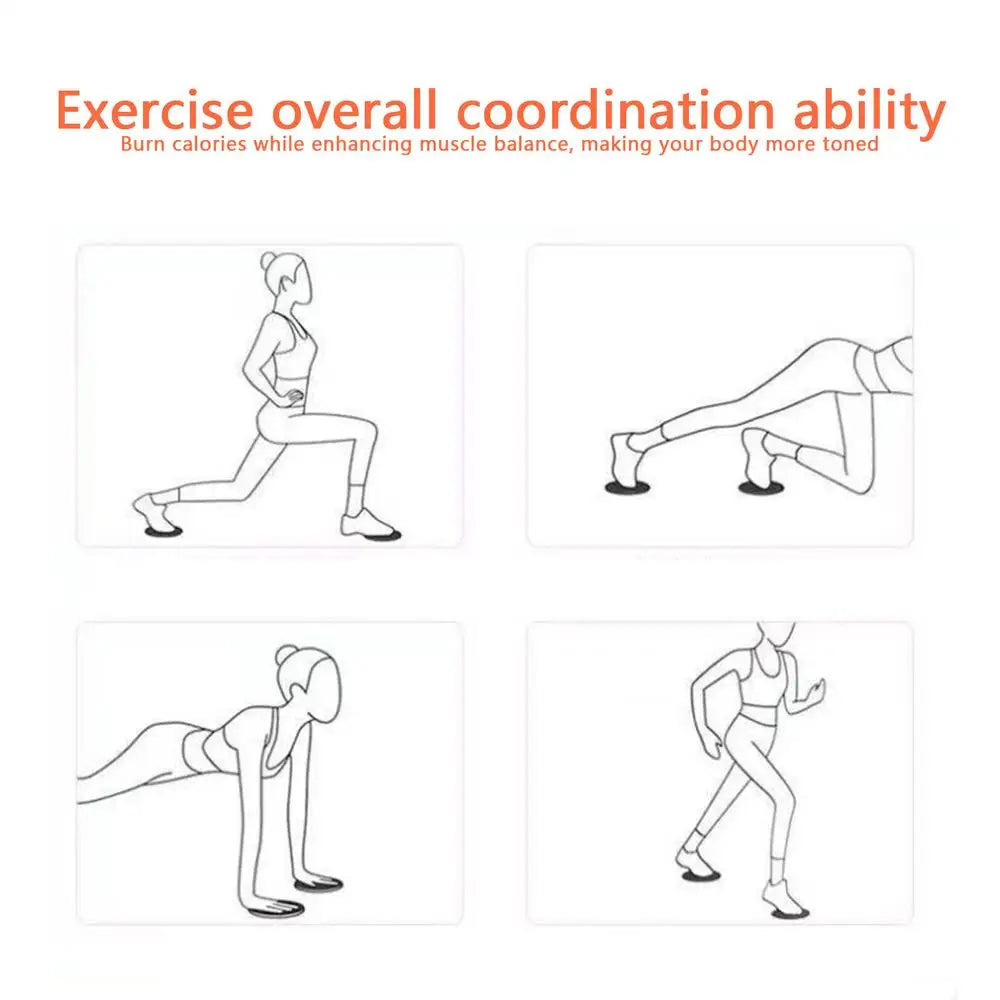 Exercise overall coordination ability
Burn calories while enhancing muscle balance, making your body more toned