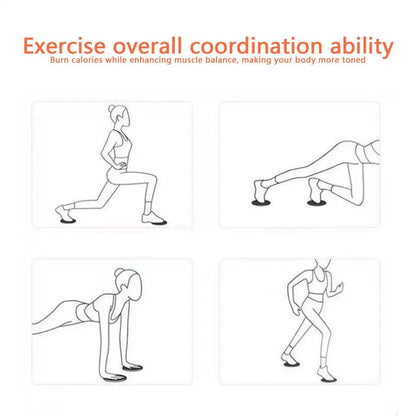 Exercise overall coordination ability
Burn calories while enhancing muscle balance, making your body more toned