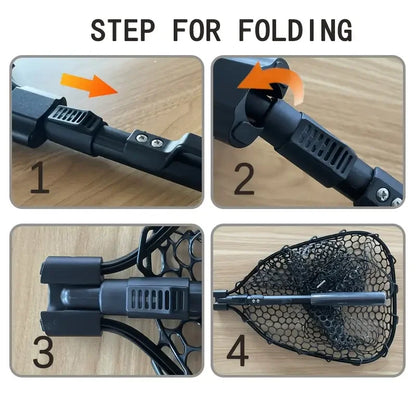 STEP FOR FOLDING

1

2

3

4