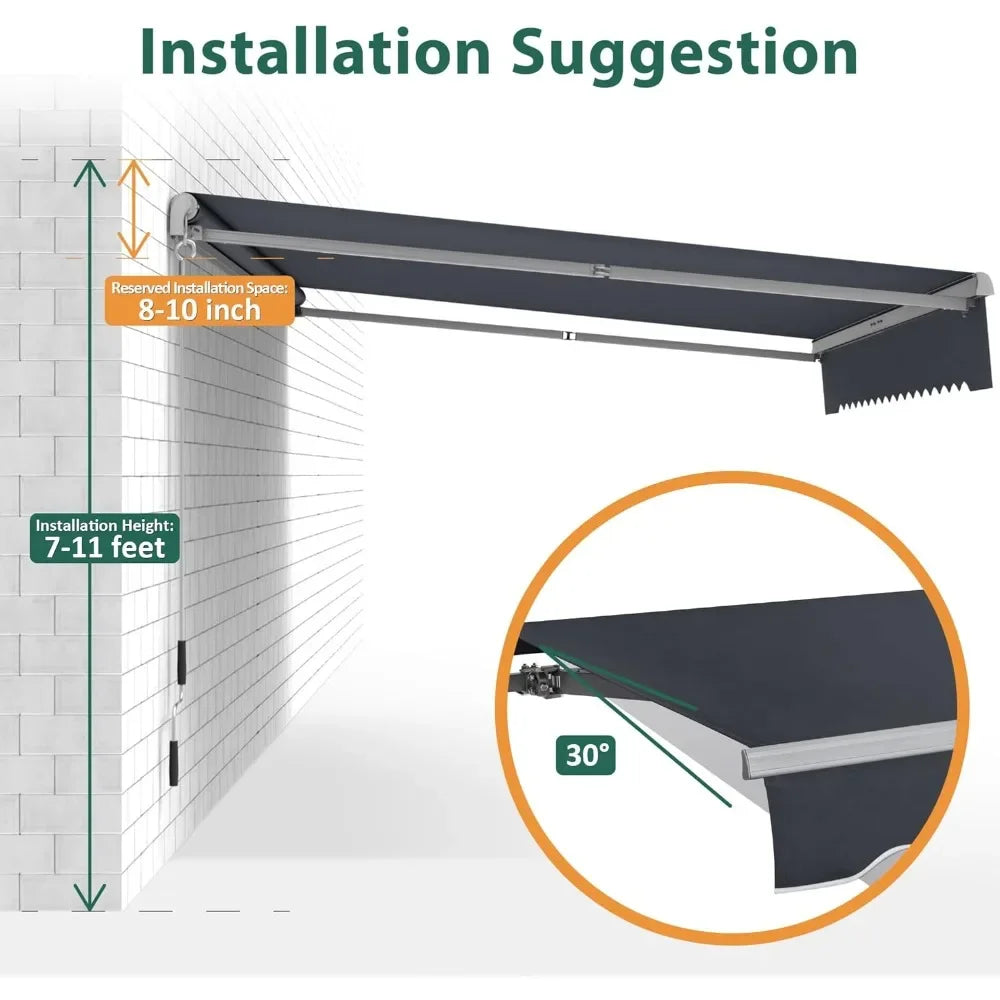 Installation Suggestion

Reserved Installation Space:
8-10 inch

Installation Height:
7-11 feet

30°