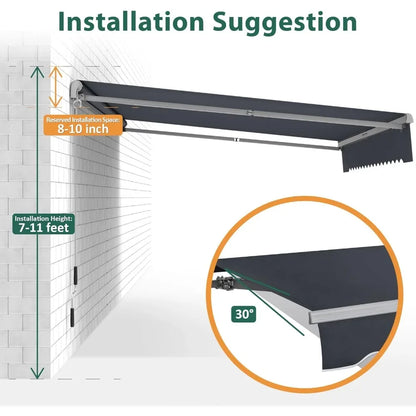 Installation Suggestion

Reserved Installation Space:
8-10 inch

Installation Height:
7-11 feet

30°