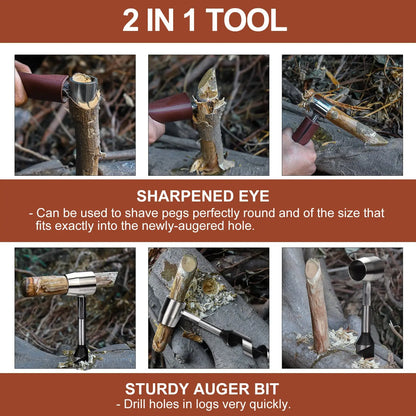 2 IN 1 TOOL

SHARPENED EYE

- Can be used to shave pegs perfectly round and of the size that fits exactly into the newly-augered hole.

STURDY AUGER BIT

- Drill holes in logs very quickly.